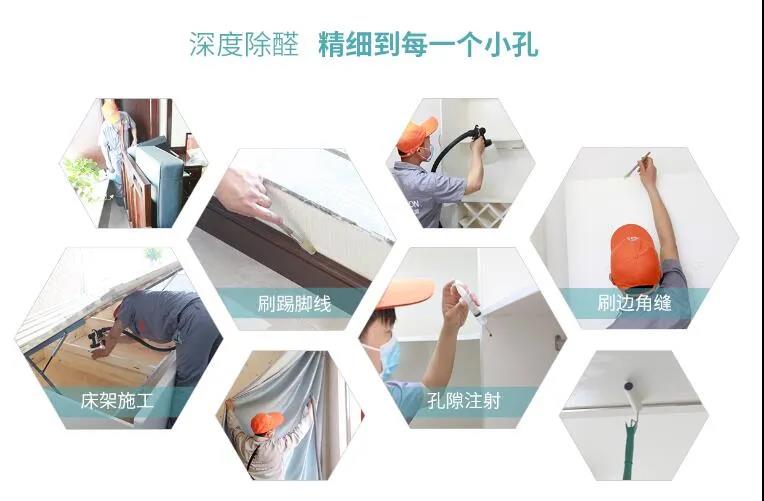 深度除醛 精细到每一个小孔

刷踢脚线

刷边角缝

床架施工

孔隙注射